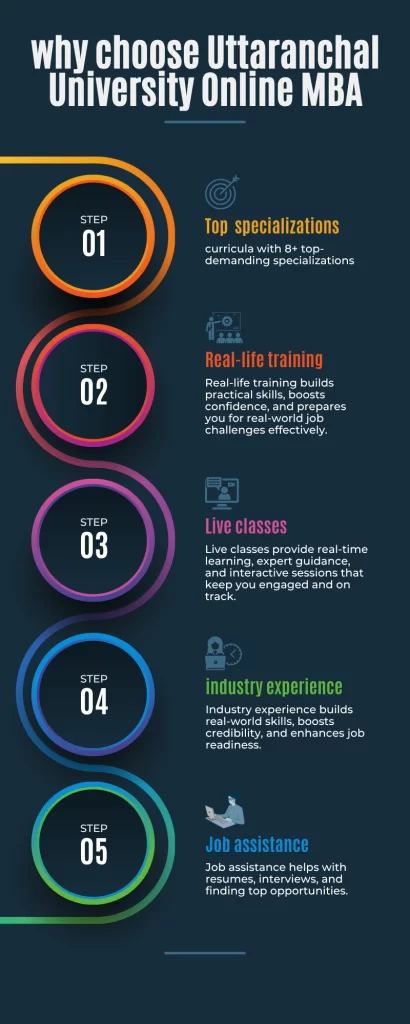 why choose Uttaranchal University Online MBA

STEP 01

Top specializations

curricula with 8+ top-demanding specializations

STEP 02

Real-life training

Real-life training builds practical skills, boosts confidence, and prepares you for real-world job challenges effectively.

STEP 03

Live classes

Live classes provide real-time learning, expert guidance, and interactive sessions that keep you engaged and on track.

STEP 04

industry experience

Industry experience builds real-world skills, boosts credibility, and enhances job readiness.

STEP 05

Job assistance

Job assistance helps with resumes, interviews, and finding top opportunities.